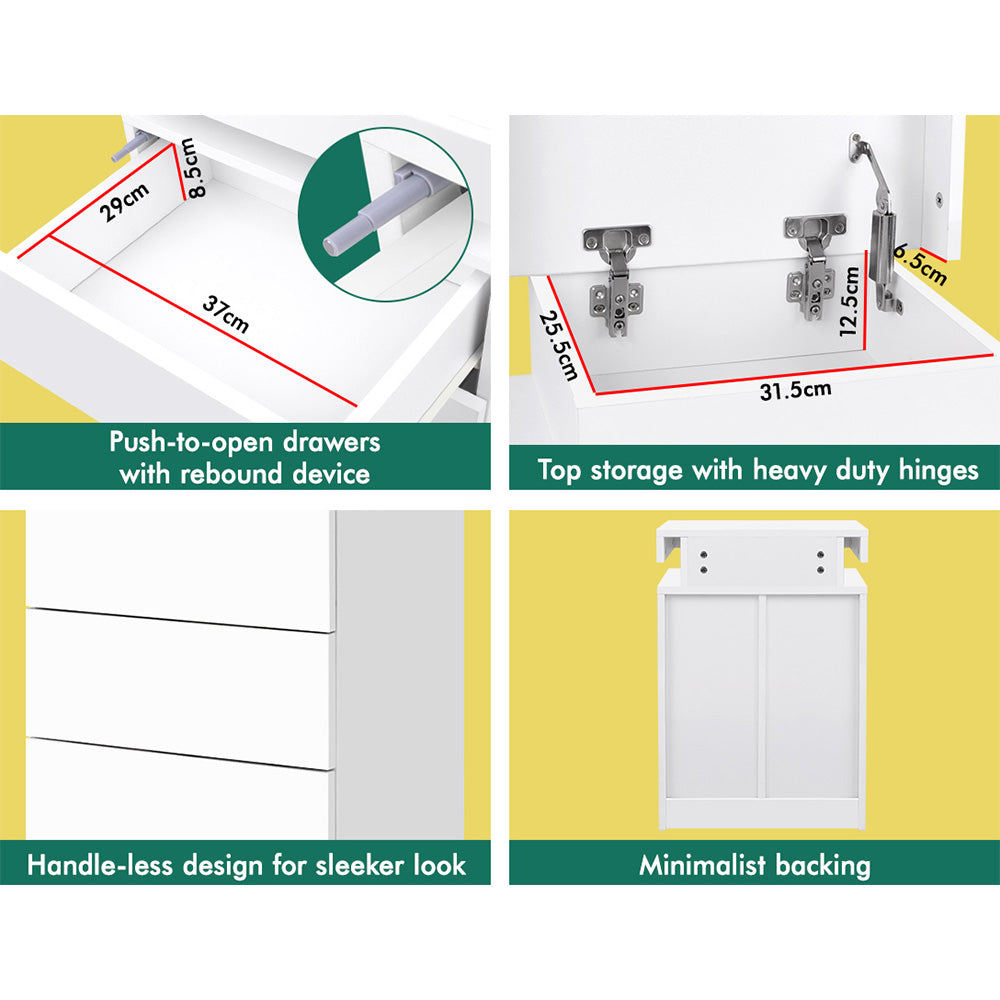 29cm
8.5cm
37cm
Push-to-open drawers with rebound device

25.5cm
12.5cm
6.5cm
31.5cm
Top storage with heavy duty hinges

Handle-less design for sleeker look

Minimalist backing